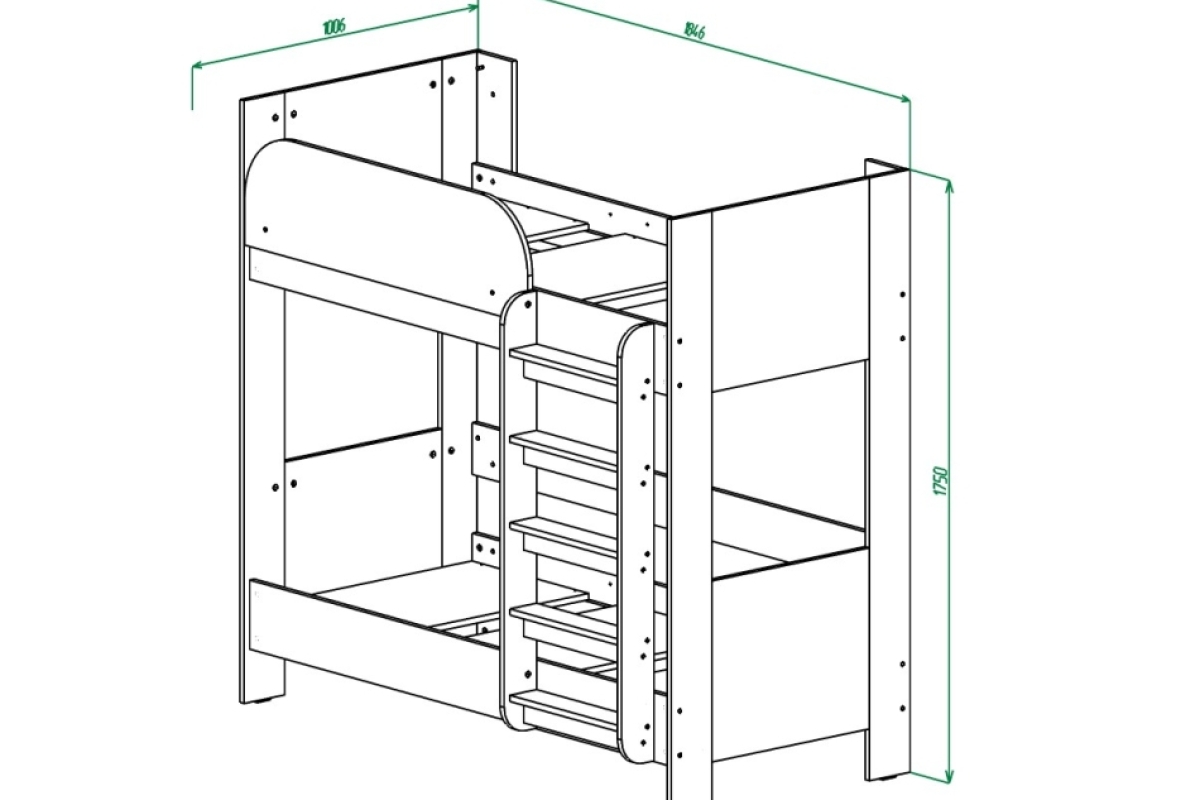 1006

1846

1750